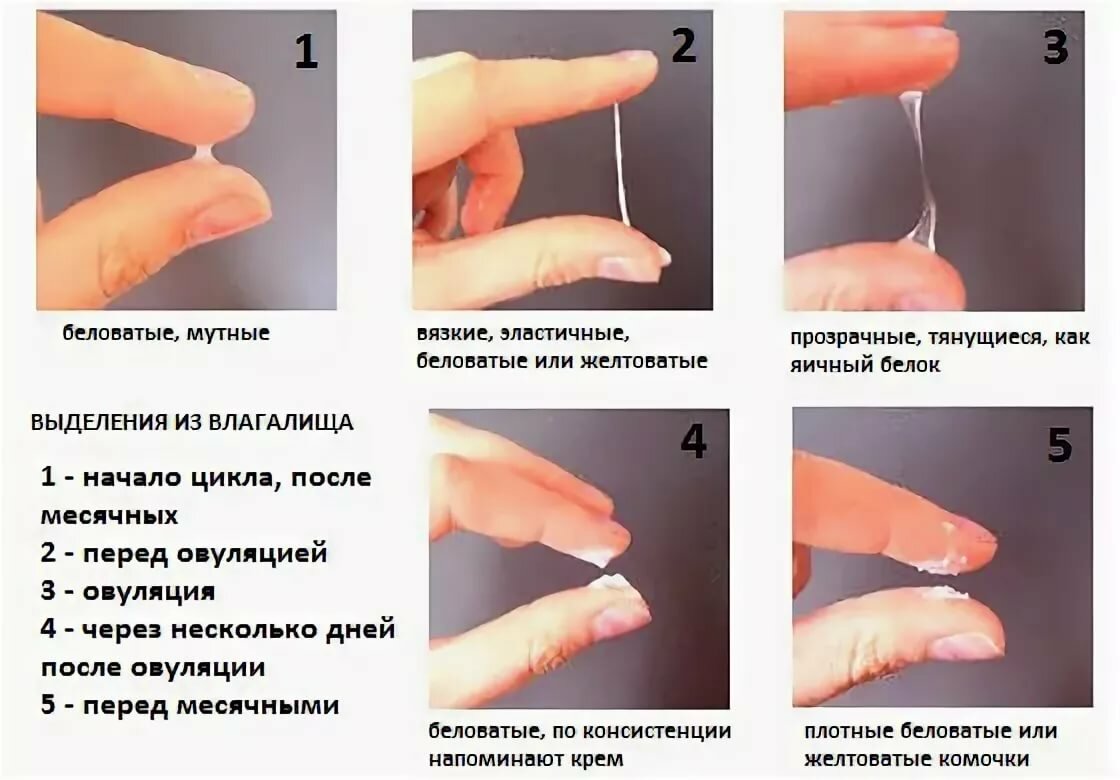 1

беловатые, мутные

2

вязкие, эластичные, беловатые или желтоватые

3

прозрачные, тянущиеся, как яичный белок

ВЫДЕЛЕНИЯ ИЗ ВЛАГАЛИЩА

1 - начало цикла, после месячных
2 - перед овуляцией
3 - овуляция
4 - через несколько дней после овуляции
5 - перед месячными

4

беловатые, по консистенции напоминают крем

5

плотные беловатые или желтоватые комочки