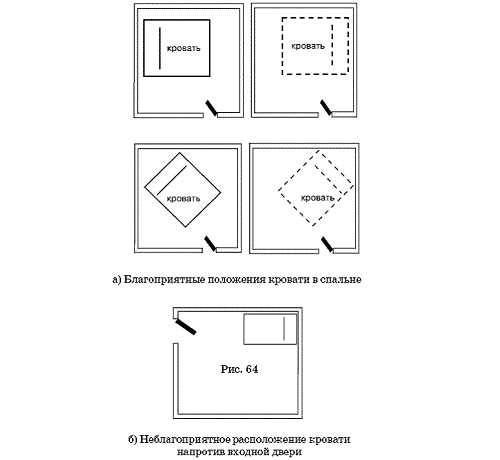 кровать

кровать

кровать

кровать

а) Благоприятные положения кровати в спальне

Рис. 64

б) Неблагоприятное расположение кровати напротив входной двери