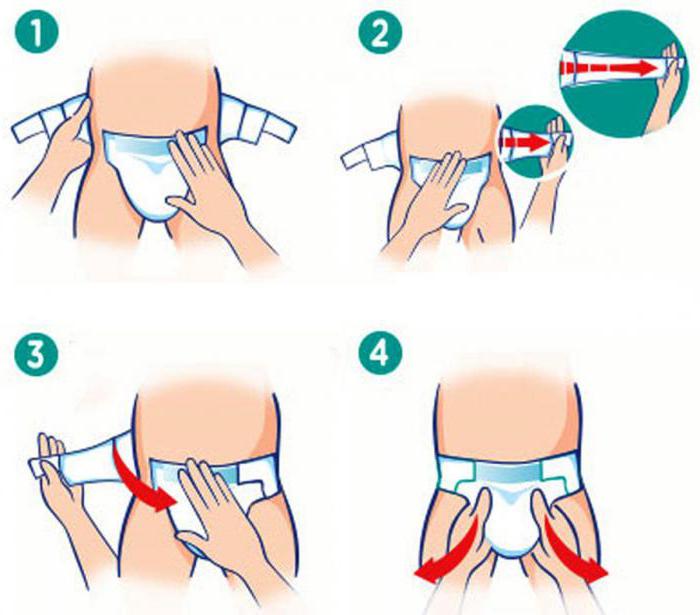 1

2

3

4